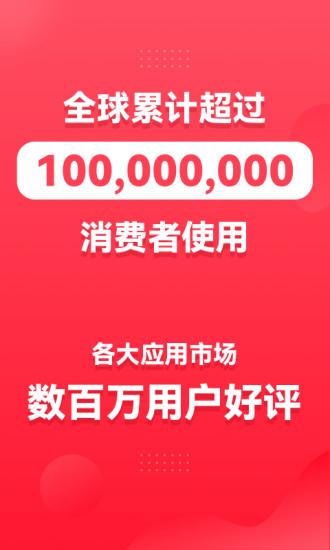 全球累计超过

100,000,000

消费者使用

各大应用市场

数百万用户好评